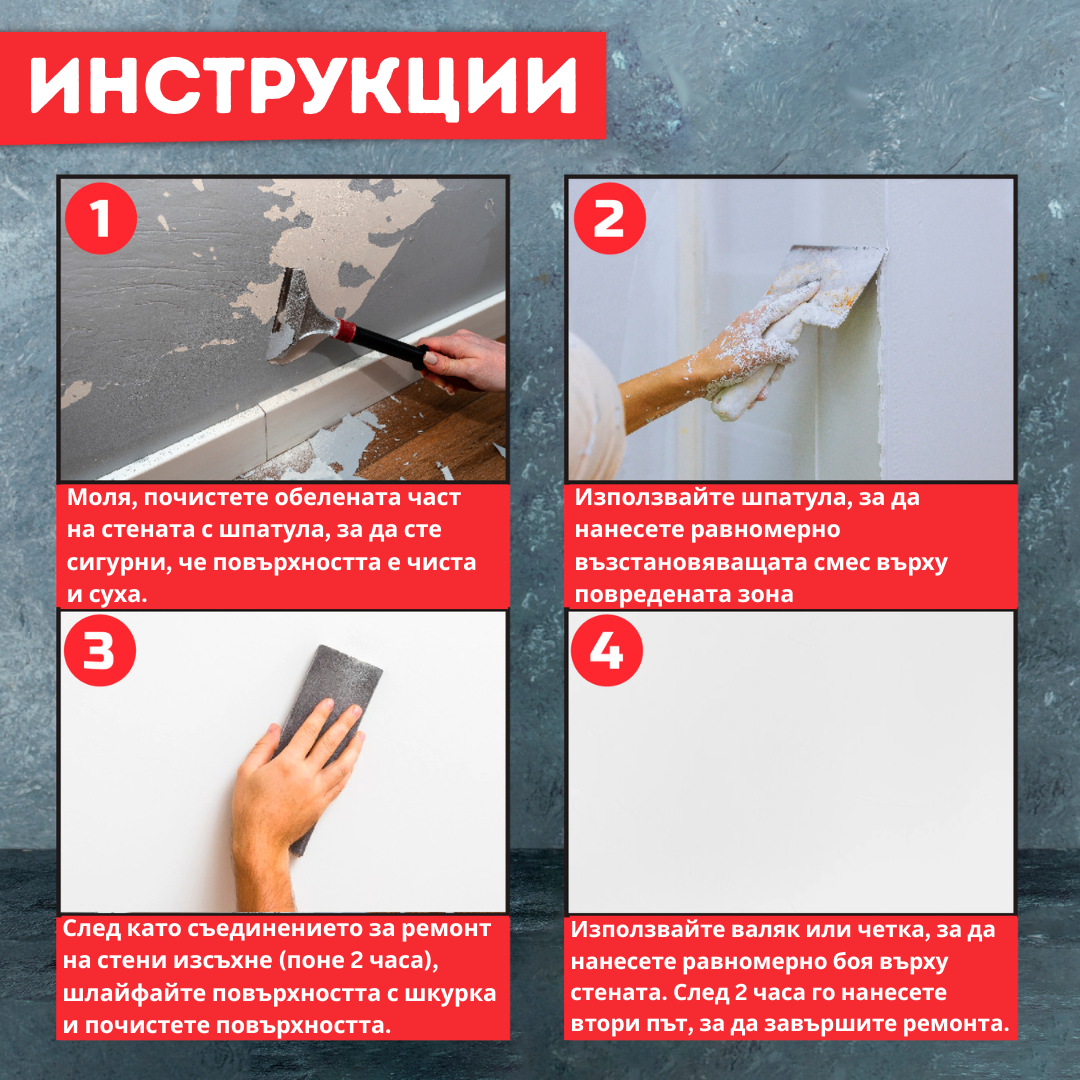 ИНСТРУКЦИИ

1

Моля, почистете обелената част на стената с шпатула, за да сте сигурни, че повърхността е чиста и суха.

2

Използвайте шпатула, за да нанесете равномерно възстановяващата смес върху повредената зона

3

След като съединението за ремонт на стени изсъхне (поне 2 часа), шлайфайте повърхността с шкурка и почистете повърхността.

4

Използвайте валяк или четка, за да нанесете равномерно боя върху стената. След 2 часа го нанесете втори път, за да завършите ремонта.